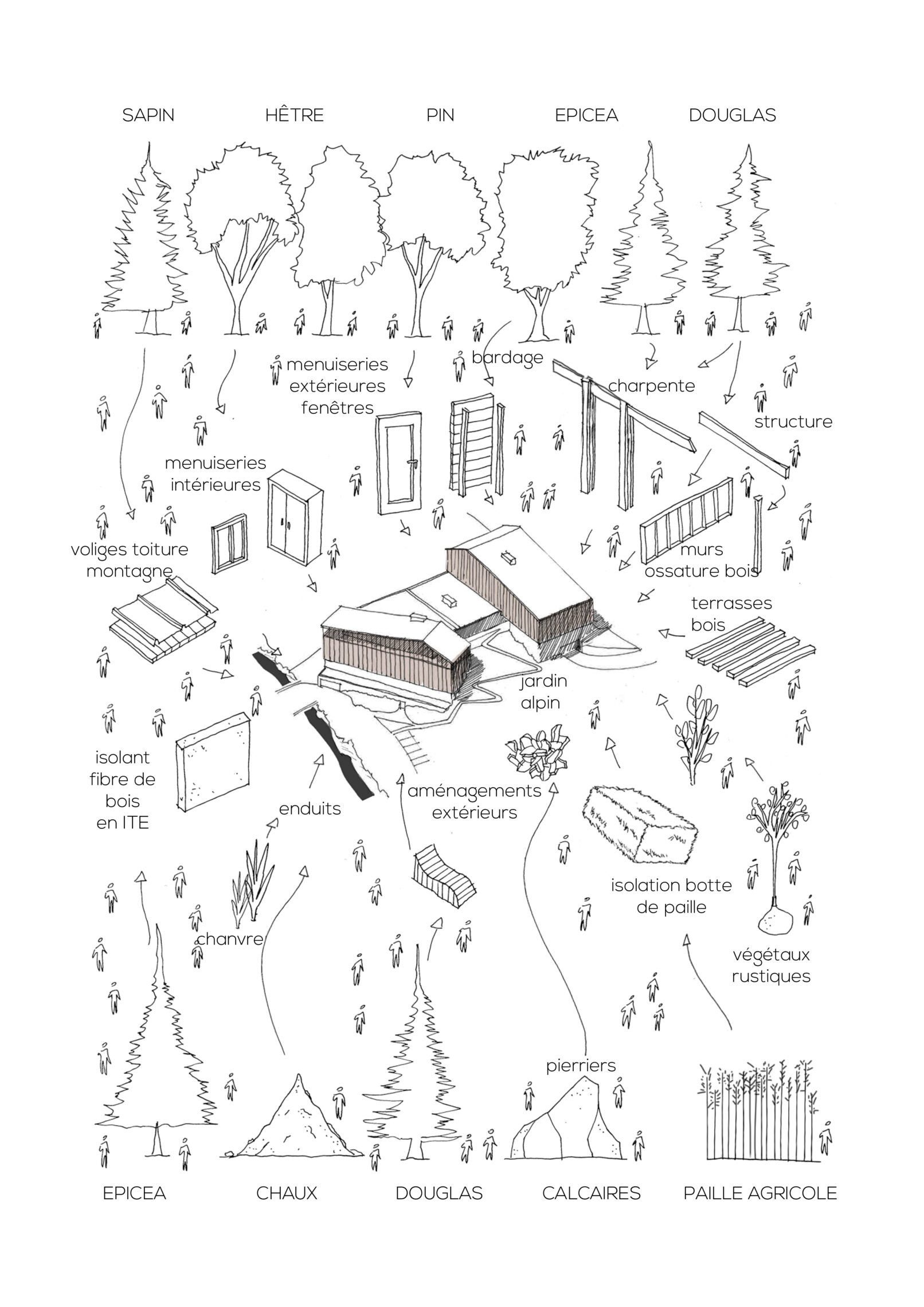 SAPIN HÊTRE PIN EPICEA DOUGLAS

menuiseries extérieures fenêtres

bardage

charpente

structure

menuiseries intérieures

voliges toiture montagne

murs ossature bois

terrasses bois

jardin alpin

isolant fibre de bois en ITE

enduits

aménagements extérieurs

isolation botte de paille

chanvre

végétaux rustiques

pierriers

EPICEA CHAUX DOUGLAS CALCAIRES PAILLE AGRICOLE