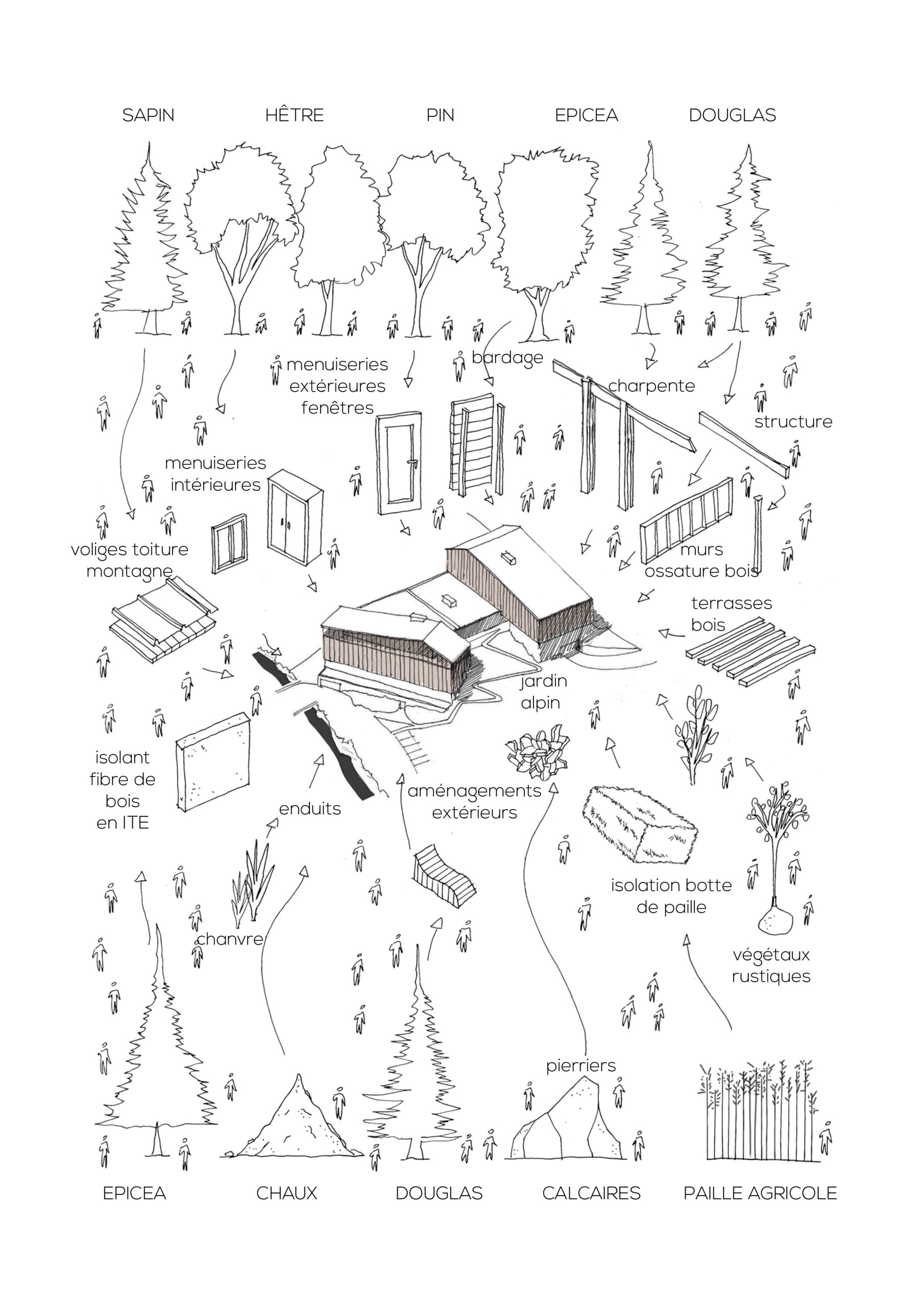 SAPIN HÊTRE PIN EPICEA DOUGLAS

menuiseries extérieures fenêtres

bardage

charpente

structure

menuiseries intérieures

voliges toiture montagne

murs ossature bois

terrasses bois

jardin alpin

isolant fibre de bois en ITE

enduits

aménagements extérieurs

isolation botte de paille

chanvre

végétaux rustiques

pierriers

EPICEA CHAUX DOUGLAS CALCAIRES PAILLE AGRICOLE